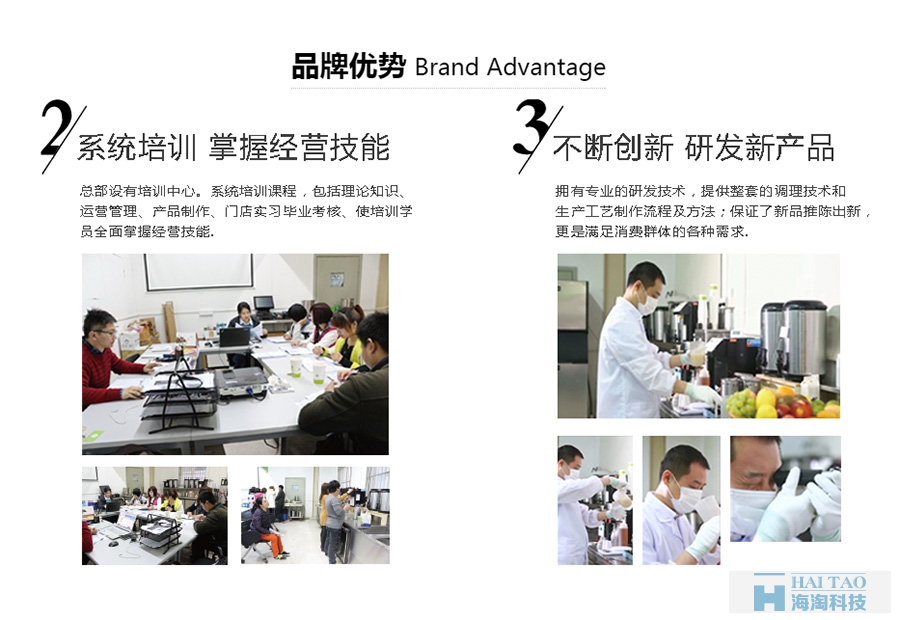 品牌优势 Brand Advantage

2 系统培训 掌握经营技能

总部设有培训中心。系统培训课程，包括理论知识、运营管理、产品制作、门店实习毕业考核、使培训学员全面掌握经营技能.

3 不断创新 研发新产品

拥有专业的研发技术，提供整套的调理技术和生产工艺制作流程及方法；保证了新品推陈出新，更是满足消费群体的各种需求.

HAI TAO
海淘科技